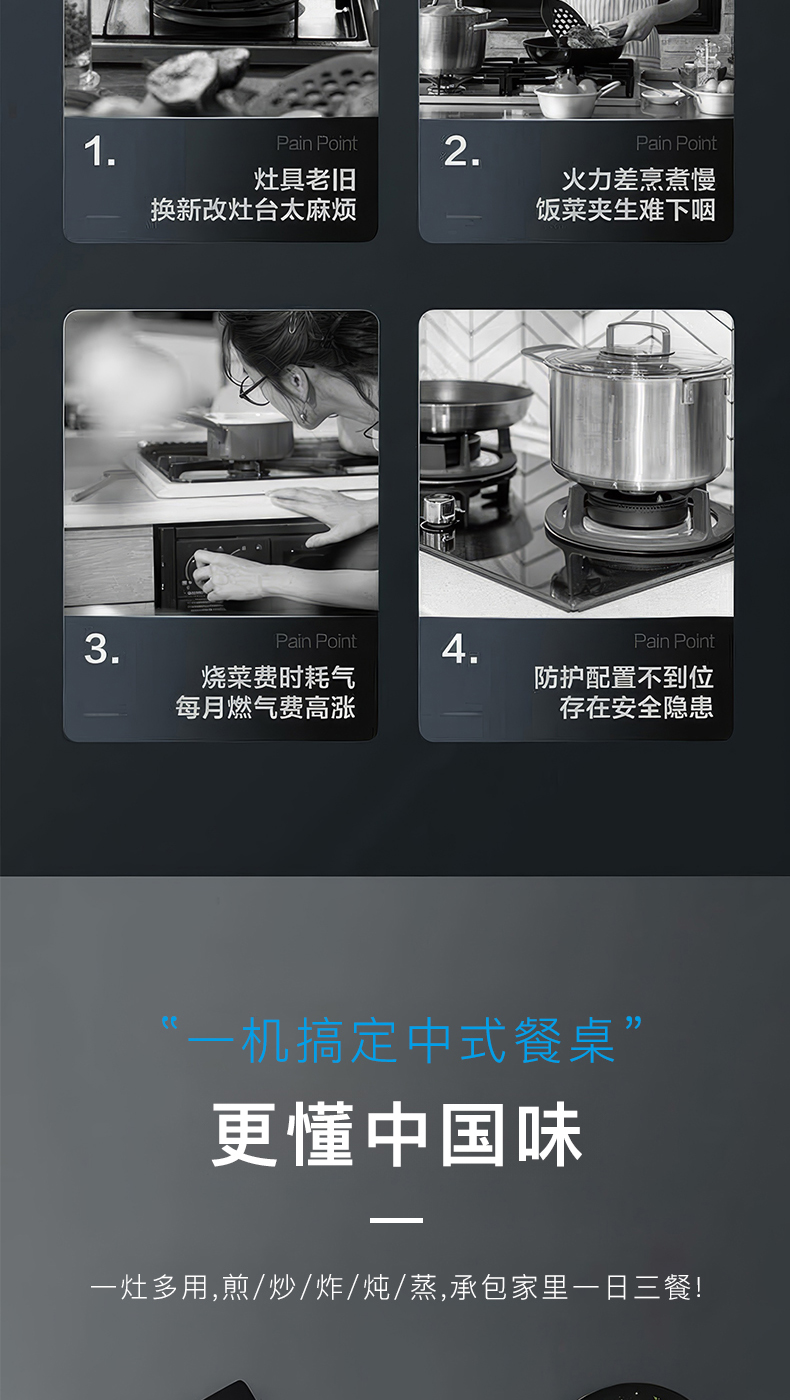 1.
Pain Point
灶具老旧
换新改灶台太麻烦

2.
Pain Point
火力差烹煮慢
饭菜夹生难下咽

3.
Pain Point
烧菜费时耗气
每月燃气费高涨

4.
Pain Point
防护配置不到位
存在安全隐患

“一机搞定中式餐桌”
更懂中国味

一灶多用,煎/炒/炸/炖/蒸,承包家里一日三餐!